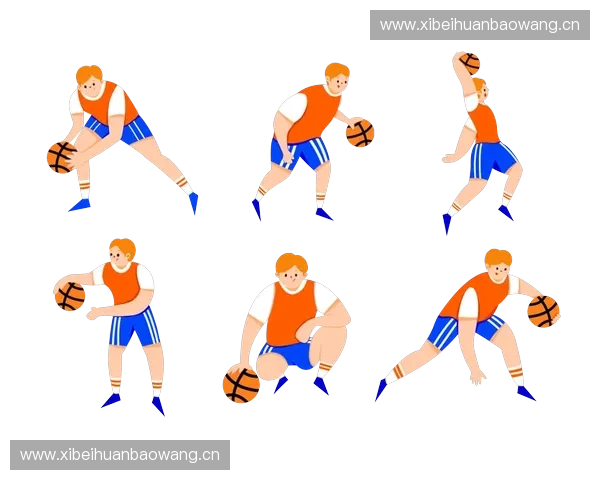 www.xibeihuanbaowang.cn

www.xibeihuanbaowang.cn